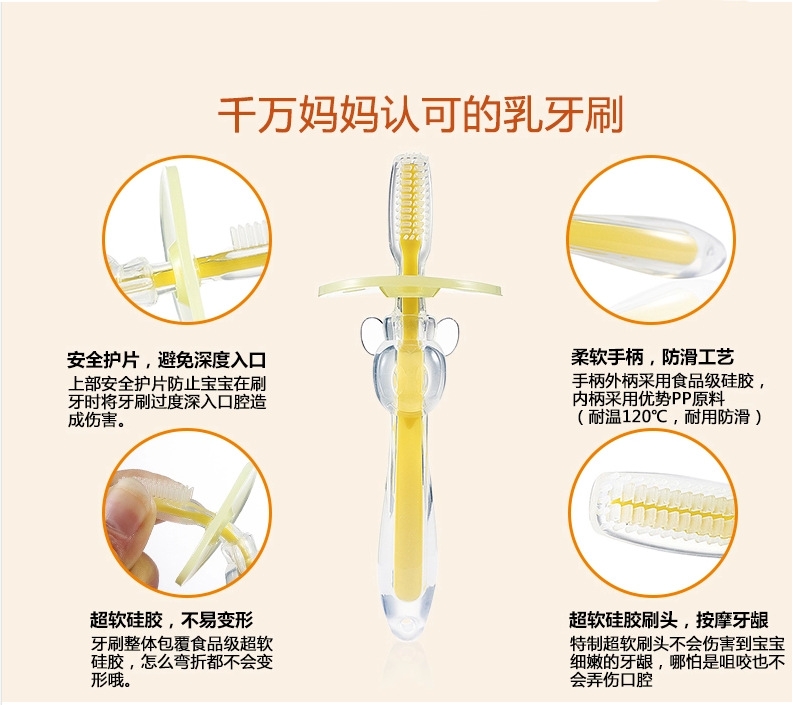 千万妈妈认可的乳牙刷

安全护片，避免深度入口
上部安全护片防止宝宝在刷牙时将牙刷过度深入口腔造成伤害。

超软硅胶，不易变形
牙刷整体包覆食品级超软硅胶，怎么弯折都不会变形哦。

柔软手柄，防滑工艺
手柄外柄采用食品级硅胶，内柄采用优势PP原料（耐温120℃，耐用防滑）

超软硅胶刷头，按摩牙龈
特制超软刷头不会伤害到宝宝细嫩的牙龈，哪怕是咀咬也不会弄伤口腔